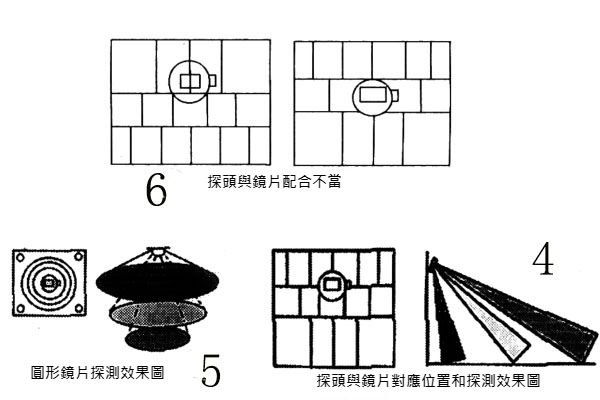 6

探頭與鏡片配合不當

4

圓形鏡片探測效果圖

5

探頭與鏡片對應位置和探測效果圖